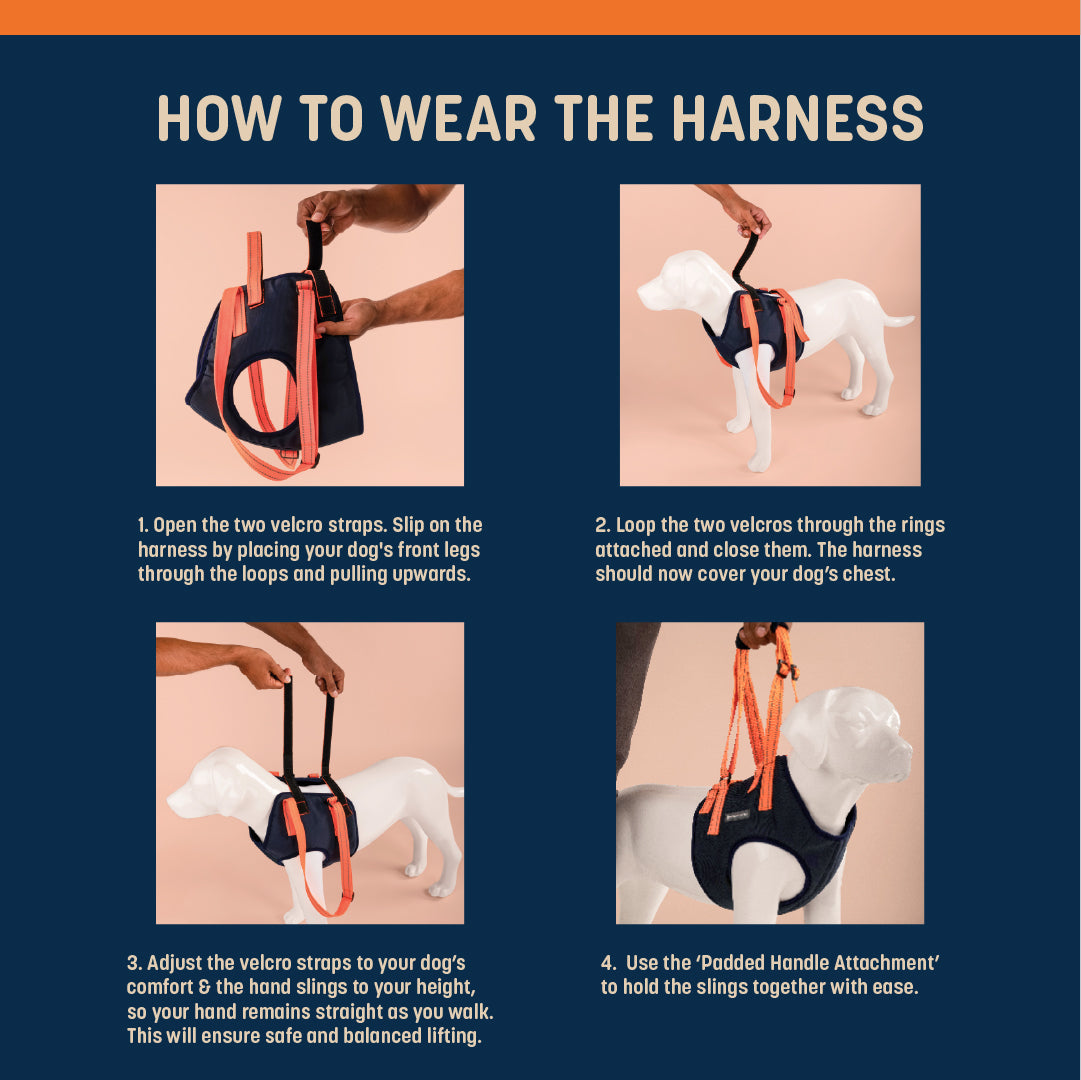 HOW TO WEAR THE HARNESS

1. Open the two velcro straps. Slip on the harness by placing your dog's front legs through the loops and pulling upwards.

2. Loop the two velcros through the rings attached and close them. The harness should now cover your dog's chest.

3. Adjust the velcro straps to your dog's comfort & the hand slings to your height, so your hand remains straight as you walk. This will ensure safe and balanced lifting.

4. Use the 'Padded Handle Attachment' to hold the slings together with ease.