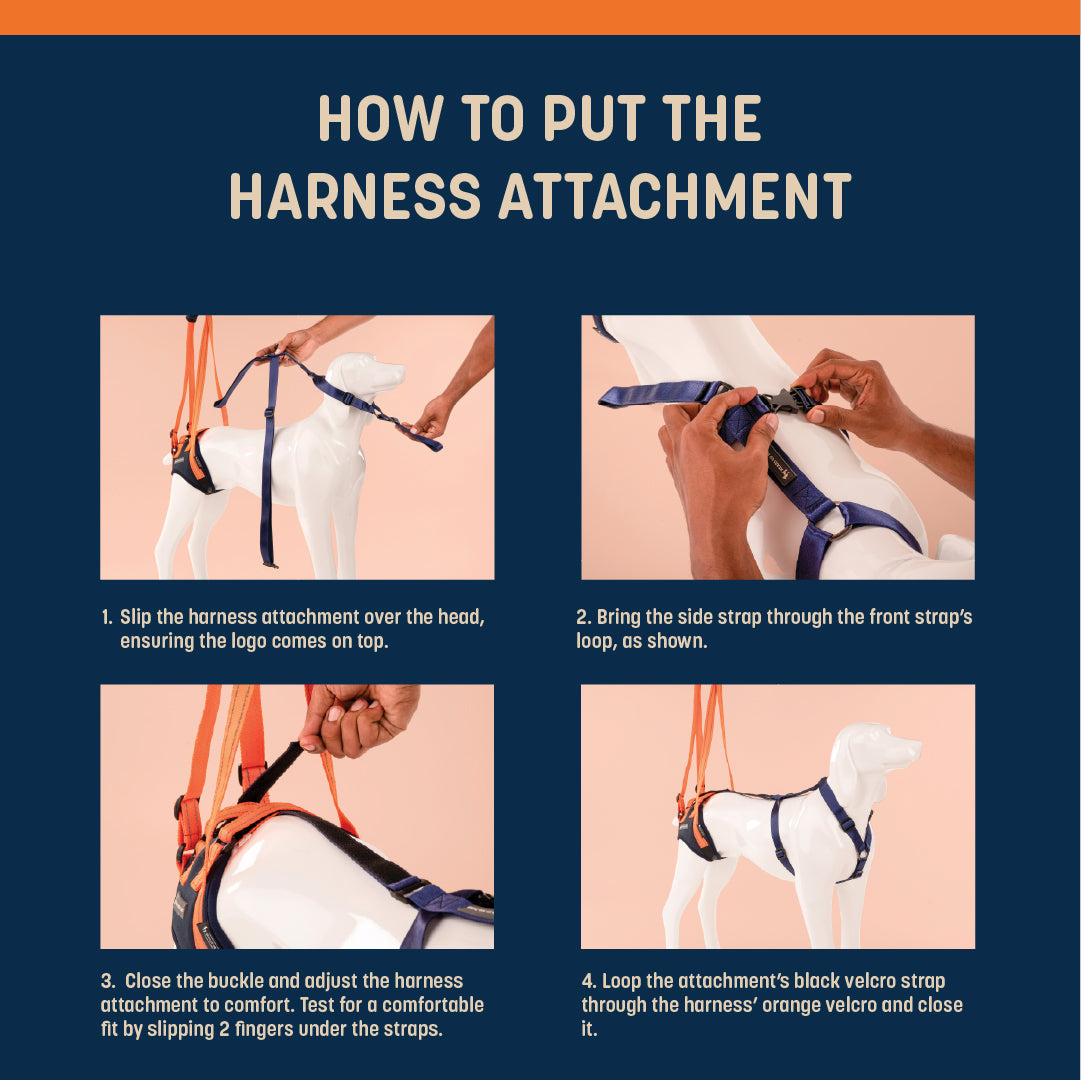 HOW TO PUT THE HARNESS ATTACHMENT

1. Slip the harness attachment over the head, ensuring the logo comes on top.

2. Bring the side strap through the front strap's loop, as shown.

3. Close the buckle and adjust the harness attachment to comfort. Test for a comfortable fit by slipping 2 fingers under the straps.

4. Loop the attachment's black velcro strap through the harness' orange velcro and close it.