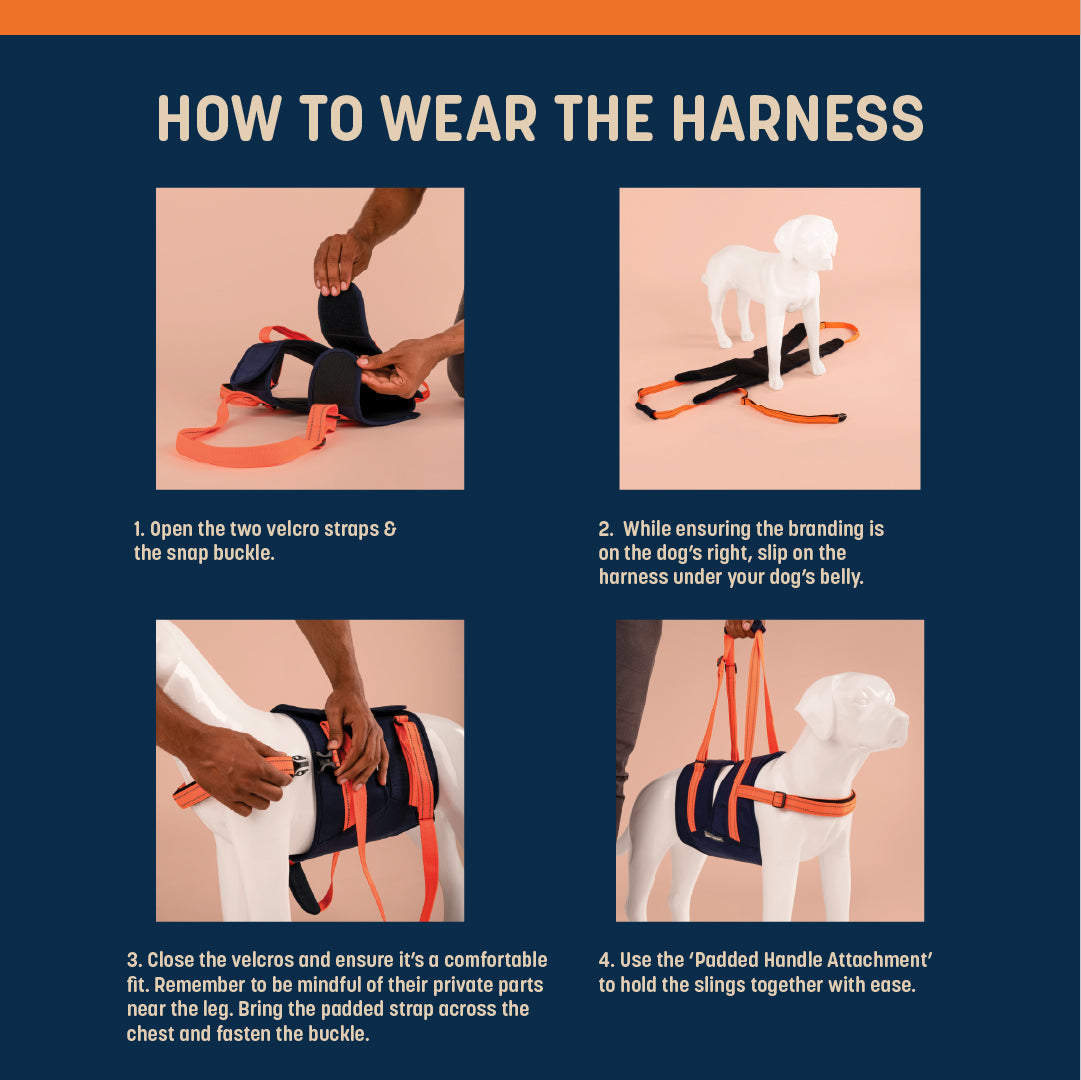 HOW TO WEAR THE HARNESS

1. Open the two velcro straps & the snap buckle.

2. While ensuring the branding is on the dog's right, slip on the harness under your dog's belly.

3. Close the velcros and ensure it's a comfortable fit. Remember to be mindful of their private parts near the leg. Bring the padded strap across the chest and fasten the buckle.

4. Use the 'Padded Handle Attachment' to hold the slings together with ease.