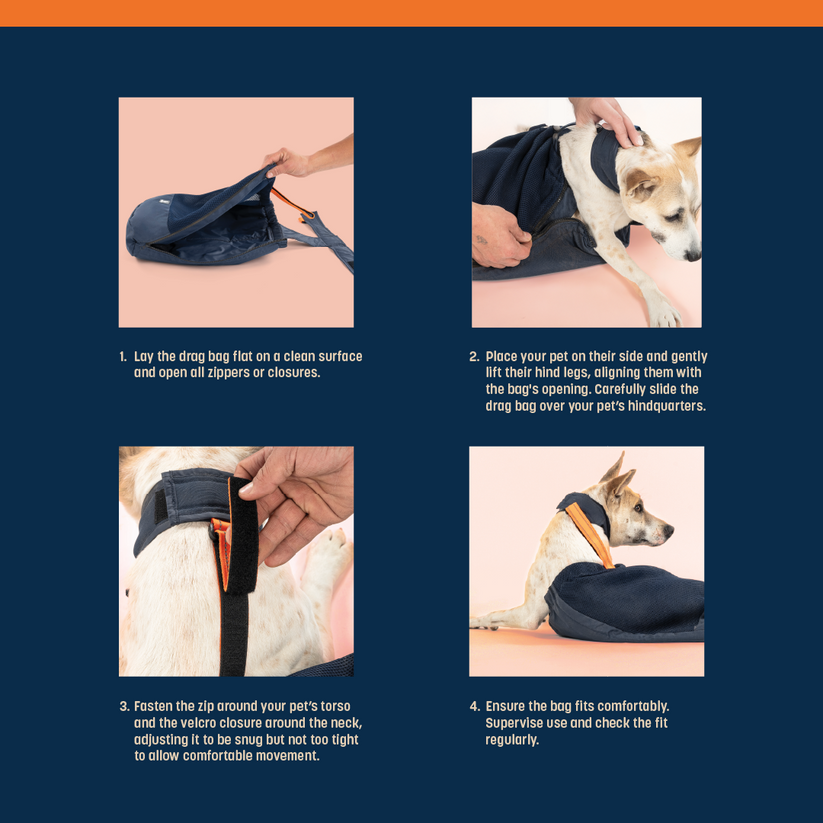 1. Lay the drag bag flat on a clean surface and open all zippers or closures.

2. Place your pet on their side and gently lift their hind legs, aligning them with the bag's opening. Carefully slide the drag bag over your pet's hindquarters.

3. Fasten the zip around your pet's torso and the velcro closure around the neck, adjusting it to be snug but not too tight to allow comfortable movement.

4. Ensure the bag fits comfortably. Supervise use and check the fit regularly.