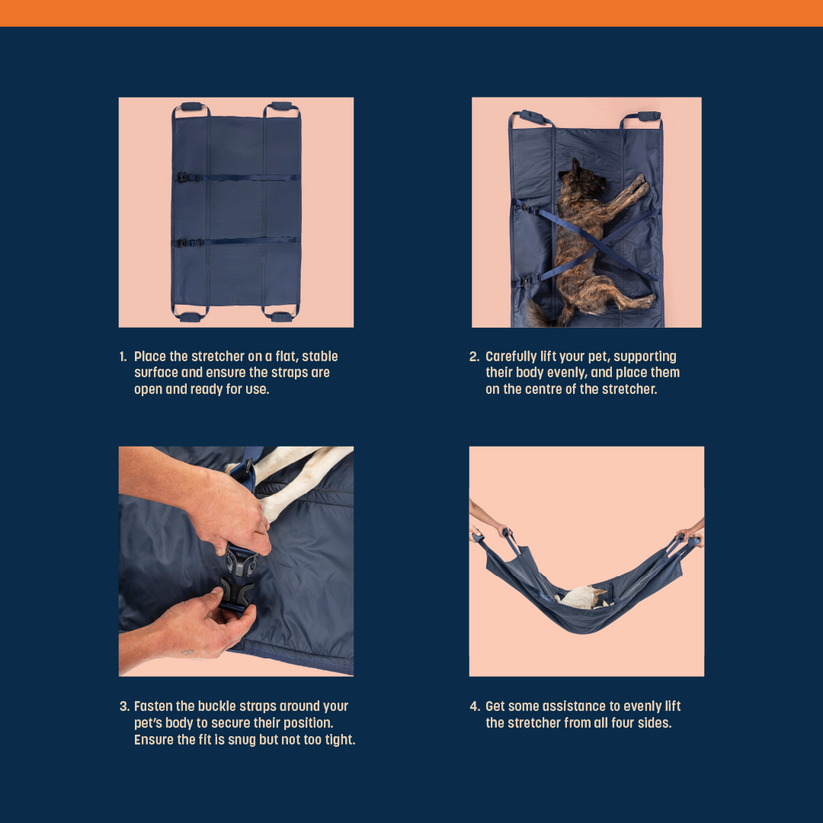 1. Place the stretcher on a flat, stable surface and ensure the straps are open and ready for use.

2. Carefully lift your pet, supporting their body evenly, and place them on the centre of the stretcher.

3. Fasten the buckle straps around your pet's body to secure their position. Ensure the fit is snug but not too tight.

4. Get some assistance to evenly lift the stretcher from all four sides.