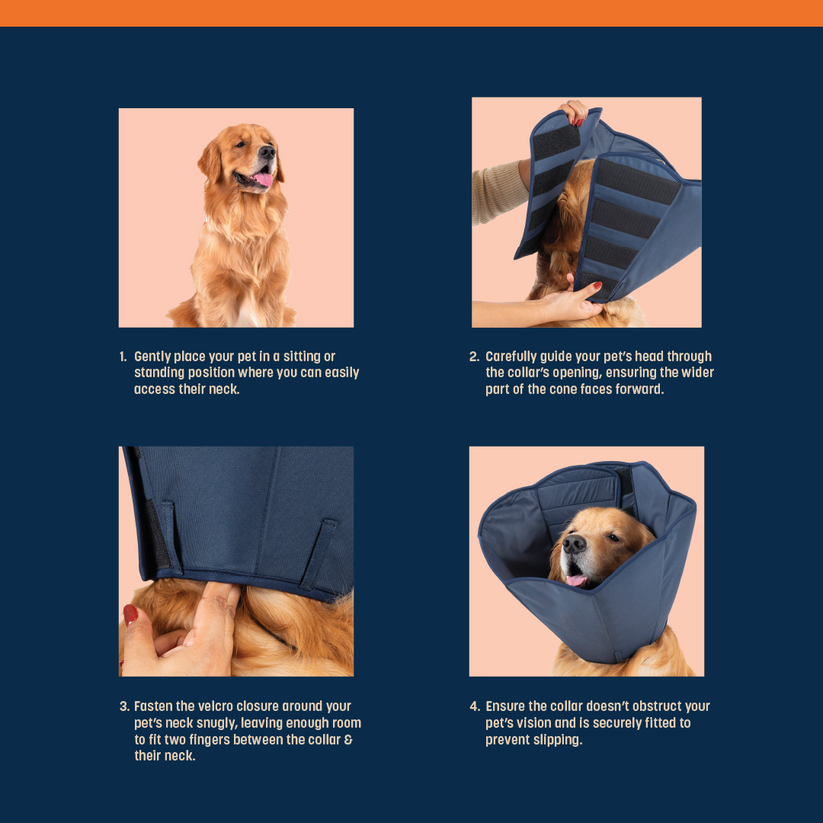 1. Gently place your pet in a sitting or standing position where you can easily access their neck.

2. Carefully guide your pet's head through the collar's opening, ensuring the wider part of the cone faces forward.

3. Fasten the velcro closure around your pet's neck snugly, leaving enough room to fit two fingers between the collar & their neck.

4. Ensure the collar doesn't obstruct your pet's vision and is securely fitted to prevent slipping.